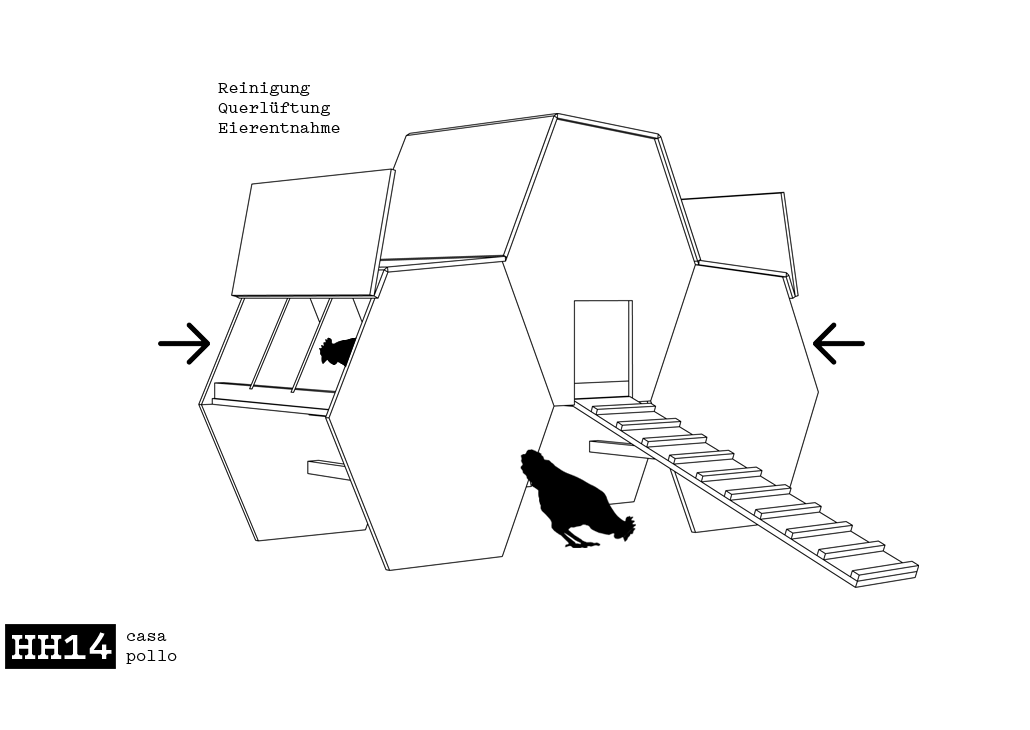 Reinigung
Querlüftung
Eierentnahme

HH14 casa pollo